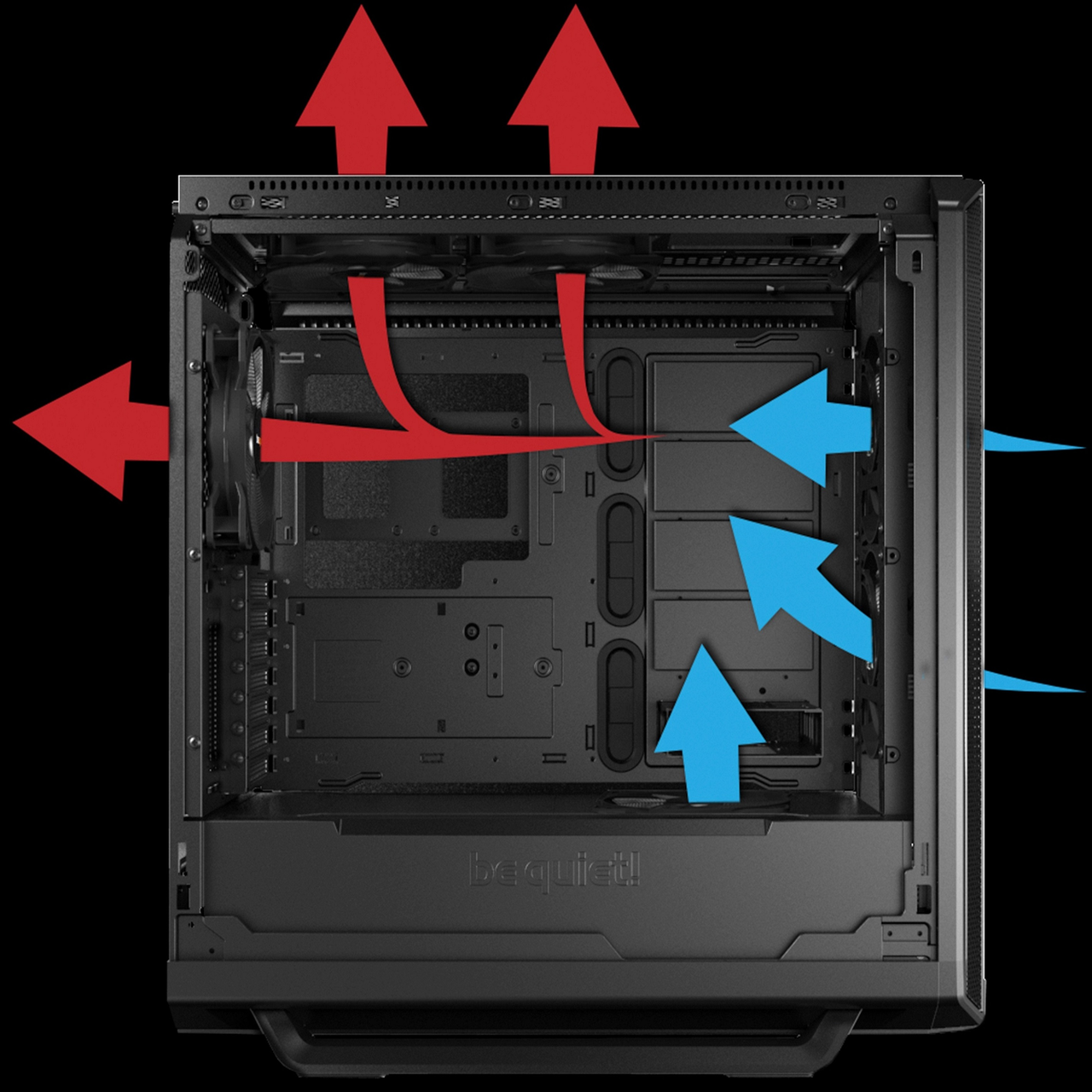 be quiet!